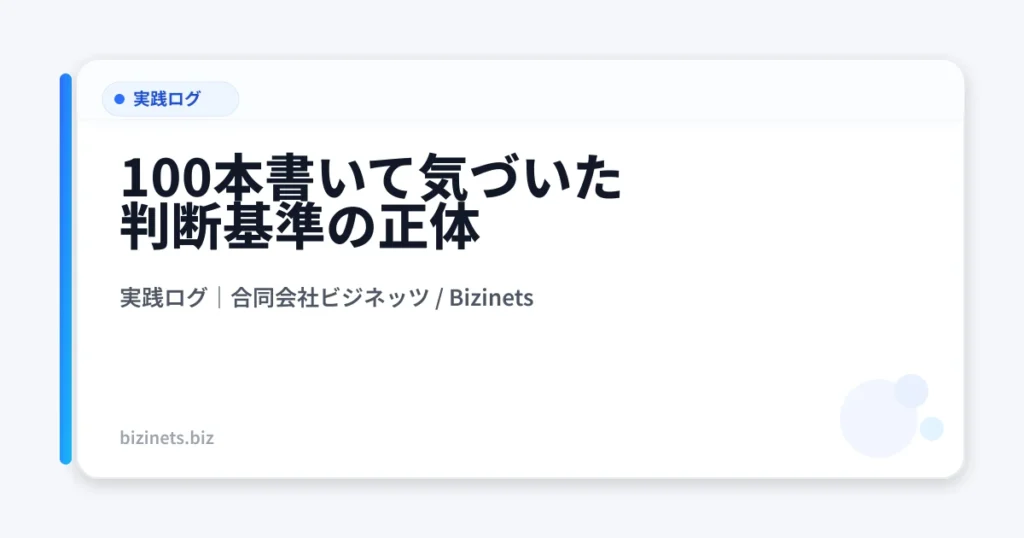 実践ログ

100本書いて気づいた
判断基準の正体

実践ログ｜合同会社ビジネッツ / Bizinets

bizinets.biz