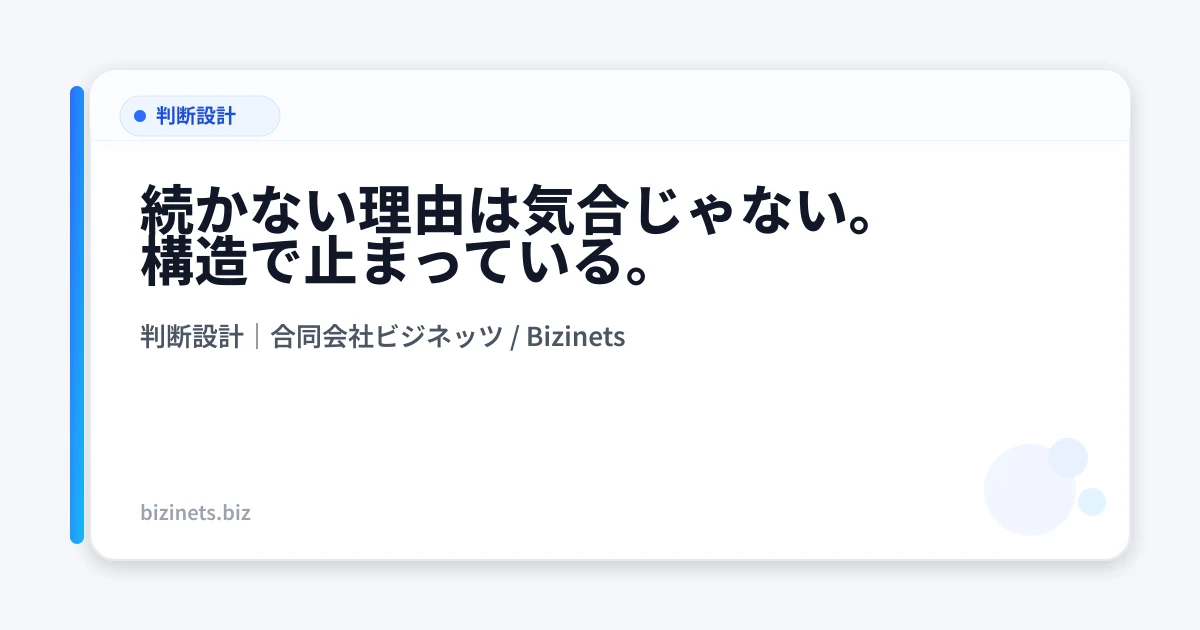 • 判断設計

続かない理由は気合じゃない。
構造で止まっている。

判断設計｜合同会社ビジネッツ / Bizinets

bizinets.biz