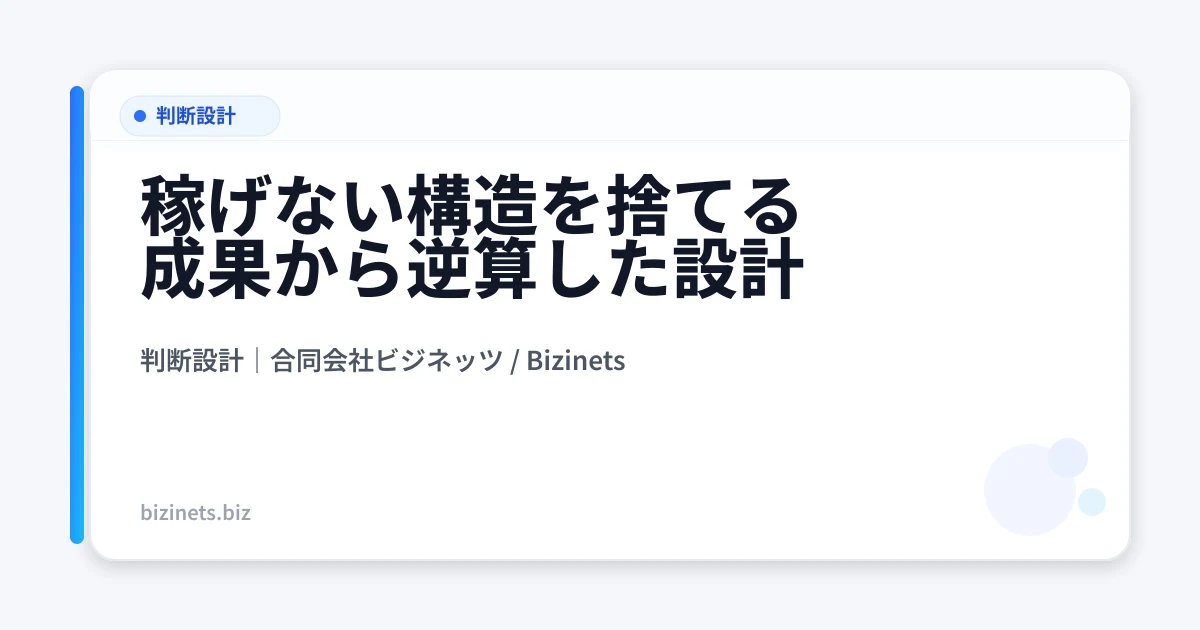 判断設計

稼げない構造を捨てる
成果から逆算した設計

判断設計｜合同会社ビジネッツ / Bizinets

bizinets.biz