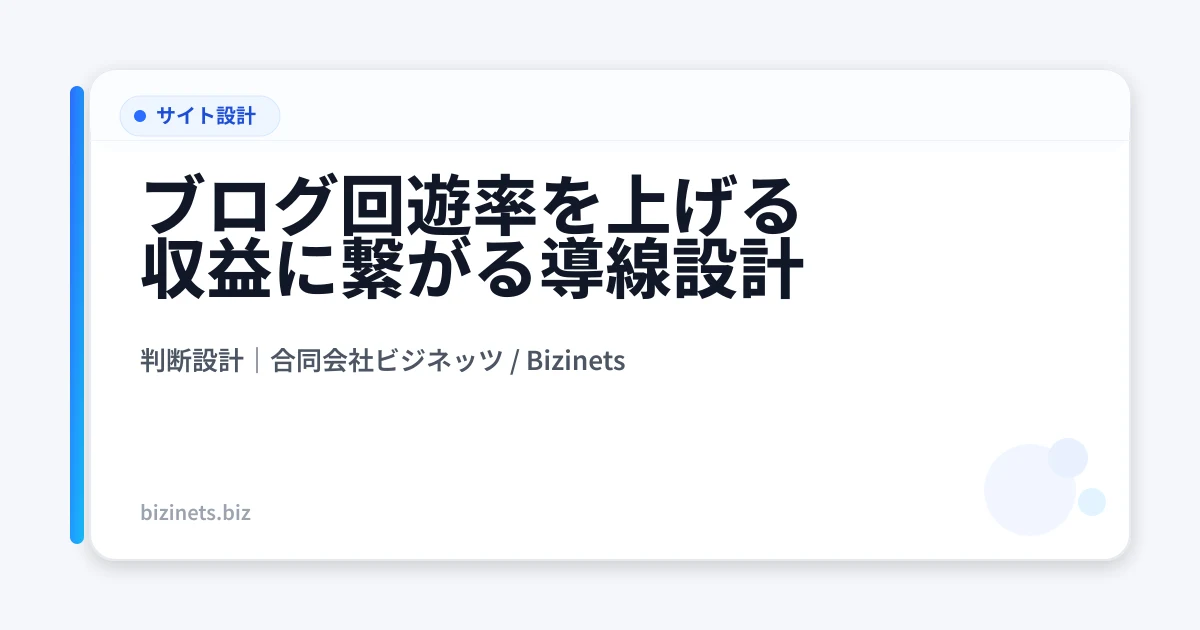 サイト設計

ブログ回遊率を上げる
収益に繋がる導線設計

判断設計｜合同会社ビジネッツ / Bizinets

bizinets.biz