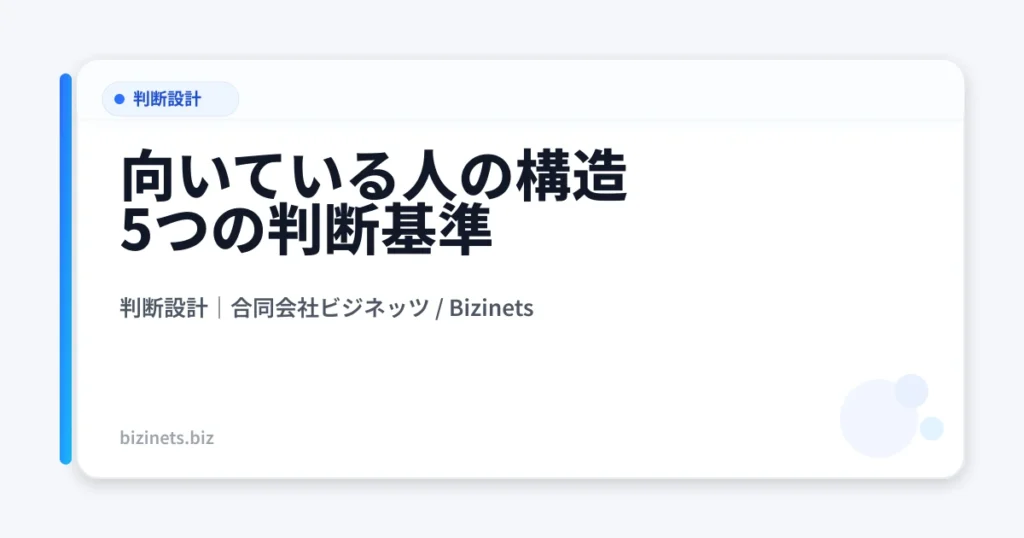 判断設計

向いている人の構造
5つの判断基準

判断設計｜合同会社ビジネッツ / Bizinets

bizinets.biz