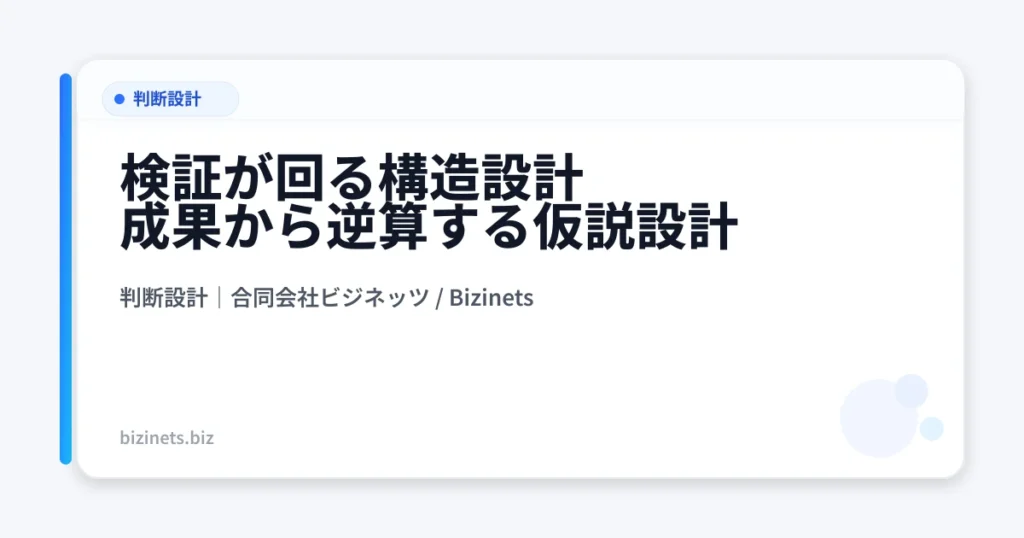 判断設計

検証が回る構造設計
成果から逆算する仮説設計

判断設計｜合同会社ビジネッツ / Bizinets

bizinets.biz