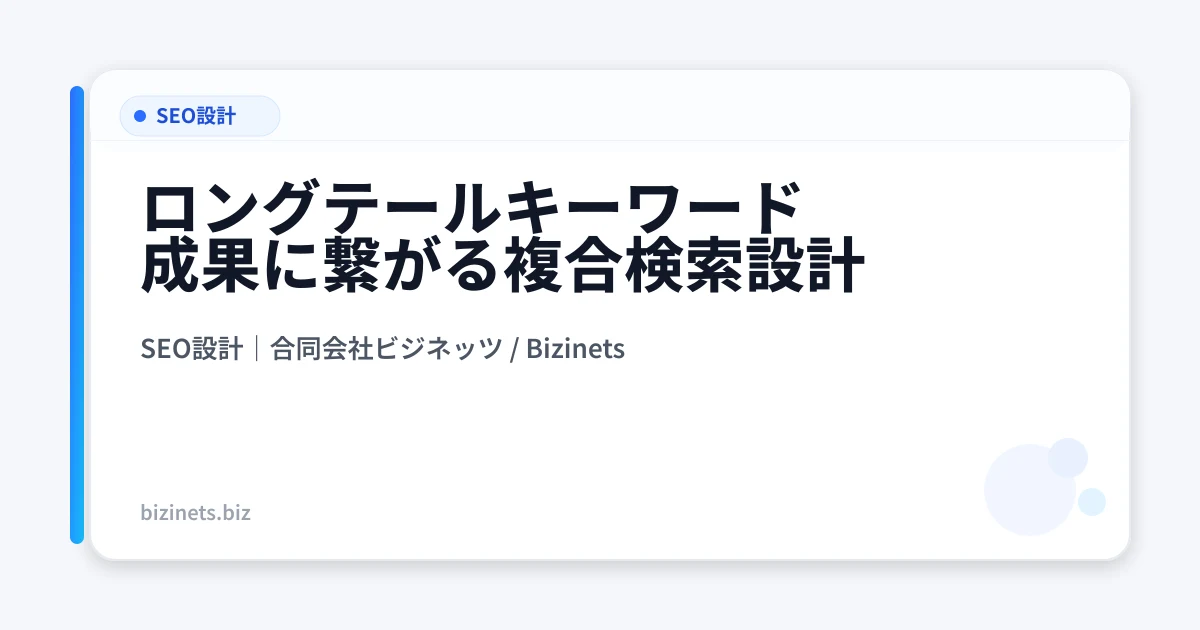 • SEO設計

ロングテールキーワード
成果に繋がる複合検索設計

SEO設計｜合同会社ビジネッツ / Bizinets

bizinets.biz