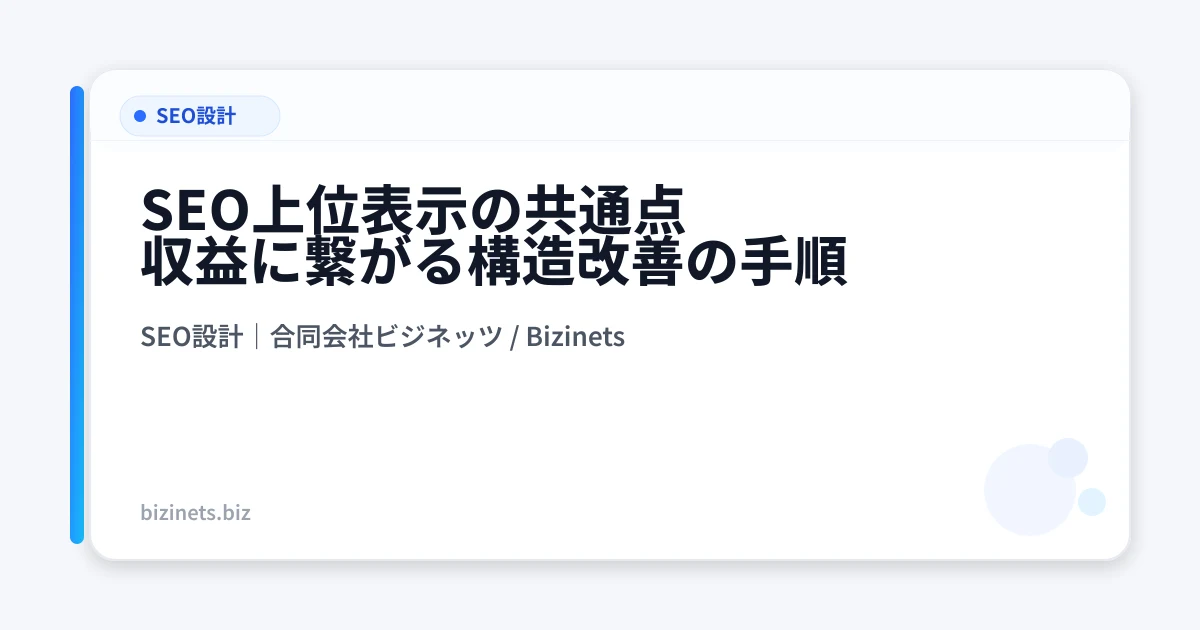 • SEO設計

SEO上位表示の共通点
収益に繋がる構造改善の手順

SEO設計｜合同会社ビジネッツ / Bizinets

bizinets.biz