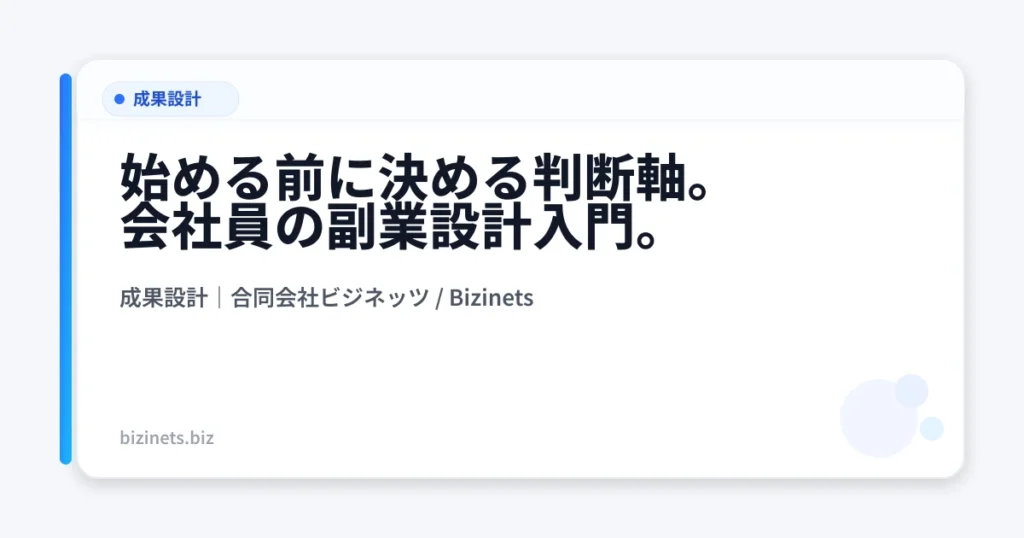 成果設計

始める前に決める判断軸。
会社員の副業設計入門。

成果設計｜合同会社ビジネッツ / Bizinets

bizinets.biz