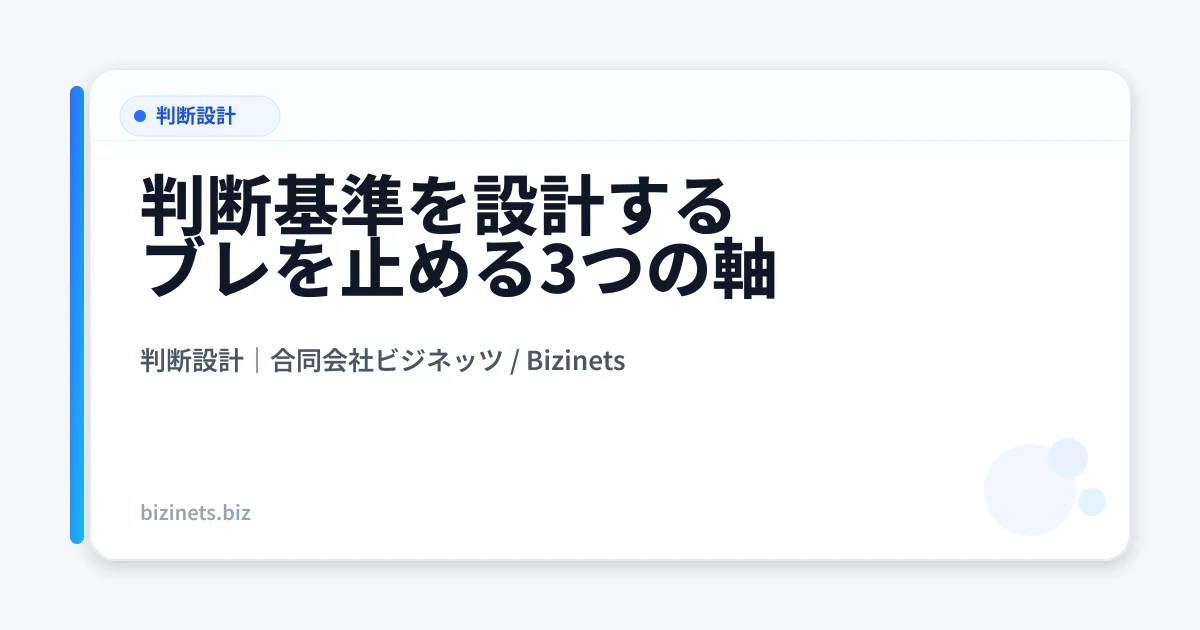 判断設計

判断基準を設計する
ブレを止める3つの軸

判断設計｜合同会社ビジネッツ / Bizinets

bizinets.biz