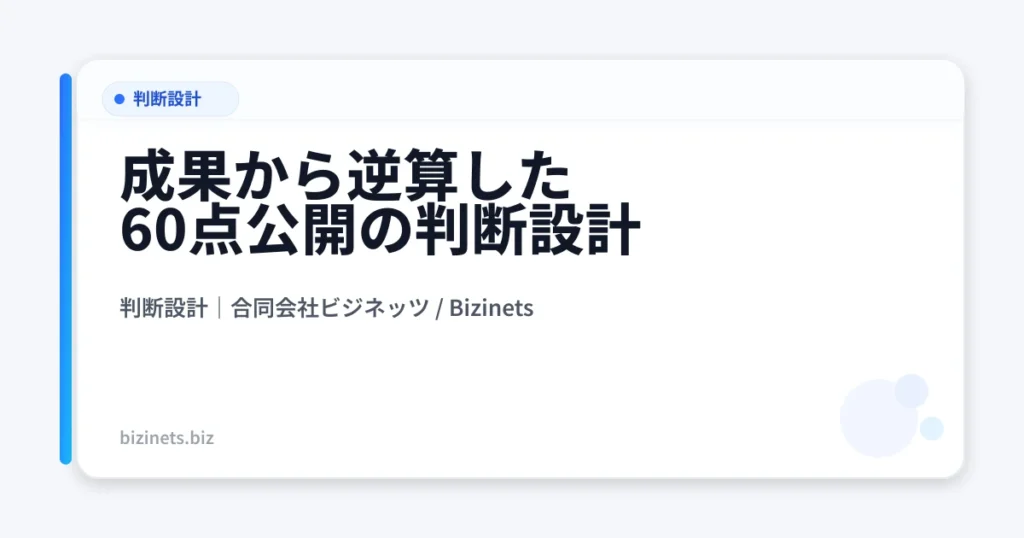 判断設計

成果から逆算した
60点公開の判断設計

判断設計｜合同会社ビジネッツ / Bizinets

bizinets.biz